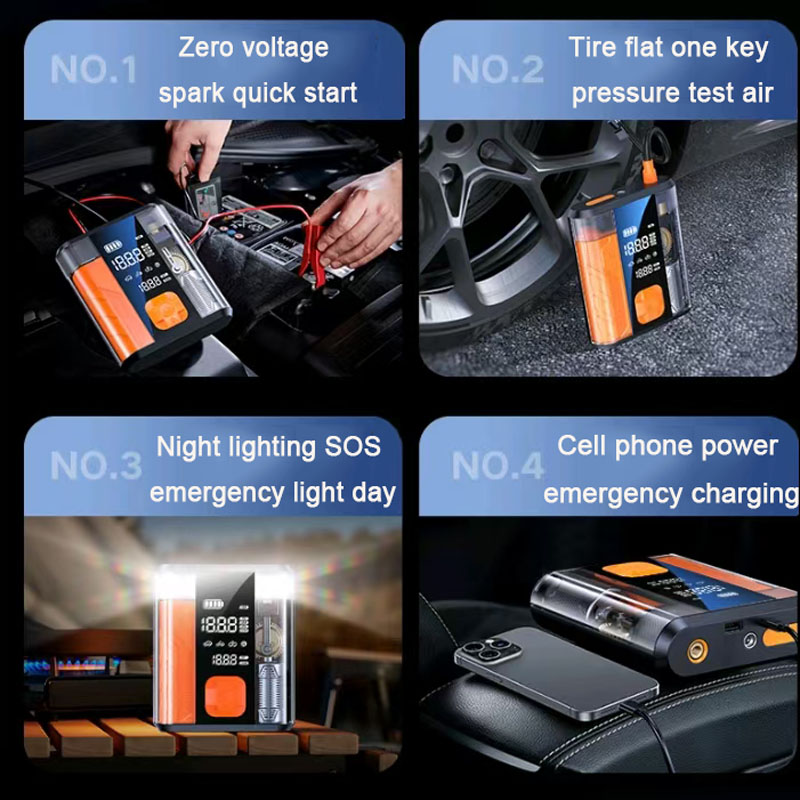 NO.1 Zero voltage spark quick start

NO.2 Tire flat one key pressure test air

NO.3 Night lighting SOS emergency light day

NO.4 Cell phone power emergency charging